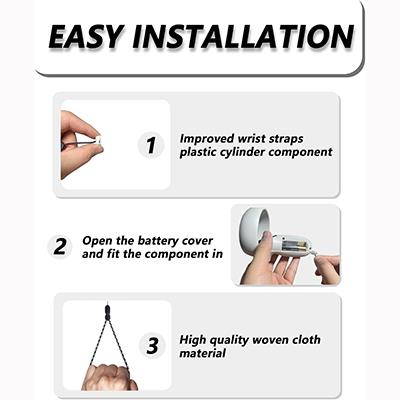 EASY INSTALLATION

1 Improved wrist straps plastic cylinder component

2 Open the battery cover and fit the component in

3 High quality woven cloth material