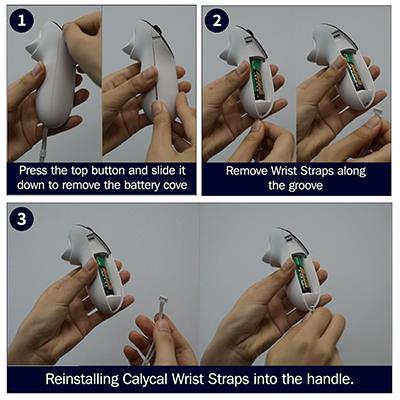 1

Press the top button and slide it down to remove the battery cove

2

Remove Wrist Straps along the groove

3

Reinstalling Calycal Wrist Straps into the handle.